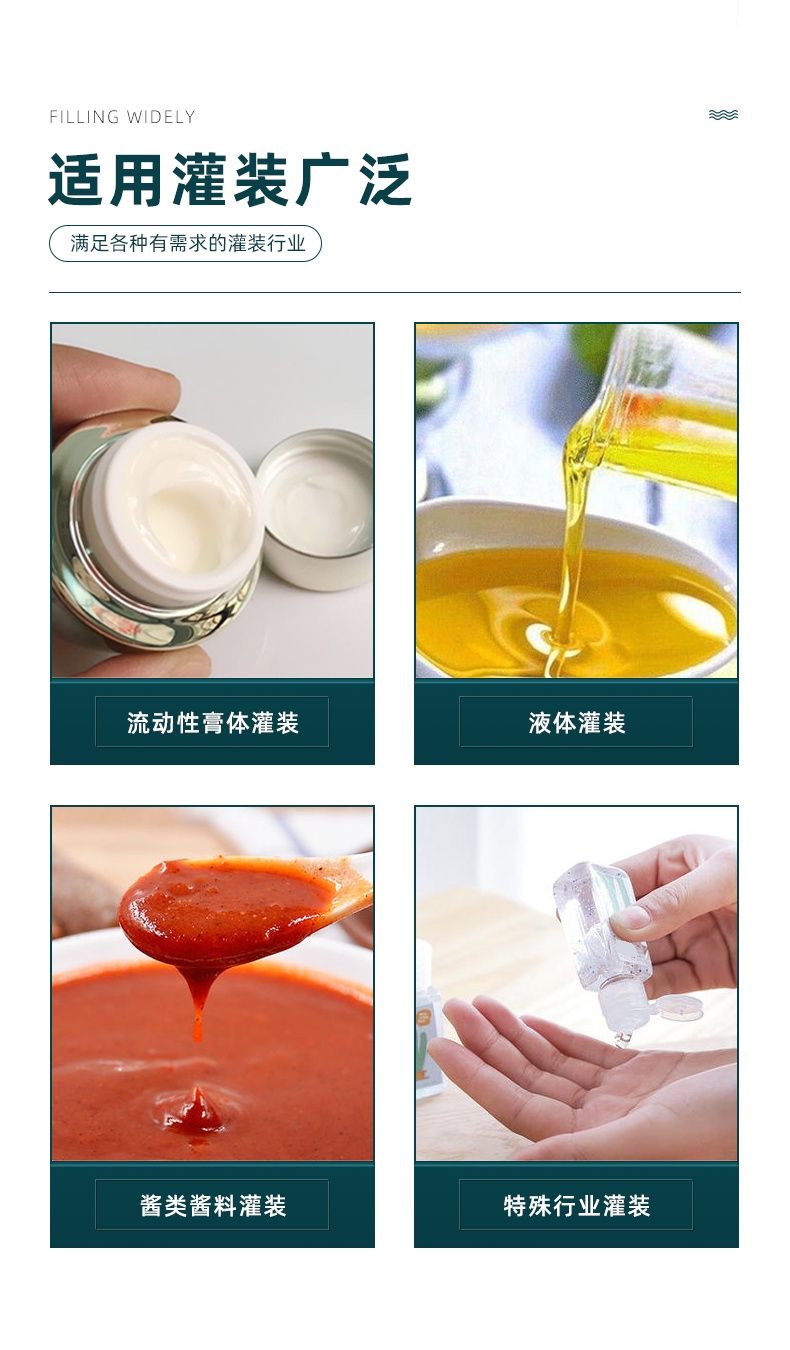 FILLING WIDELY

适用灌装广泛

满足各种有需求的灌装行业

流动性膏体灌装

液体灌装

酱类酱料灌装

特殊行业灌装